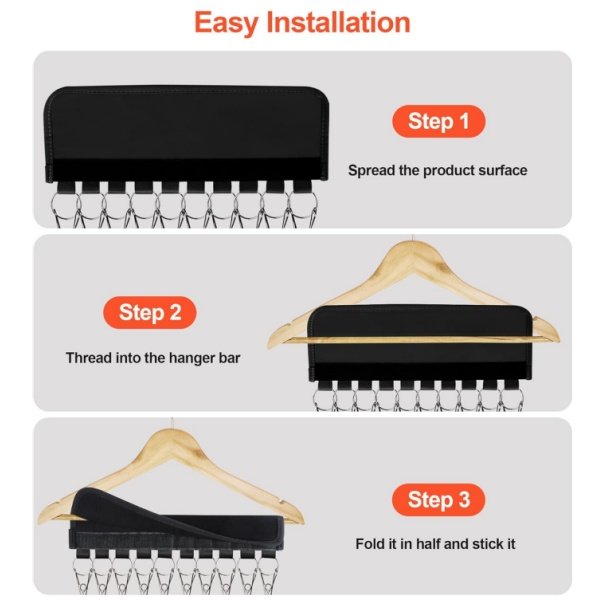 Easy Installation

Step 1

Spread the product surface

Step 2

Thread into the hanger bar

Step 3

Fold it in half and stick it